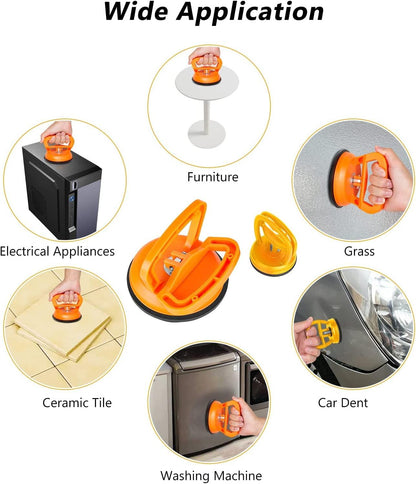 Wide Application

Furniture

Electrical Appliances

Grass

Ceramic Tile

Car Dent

Washing Machine